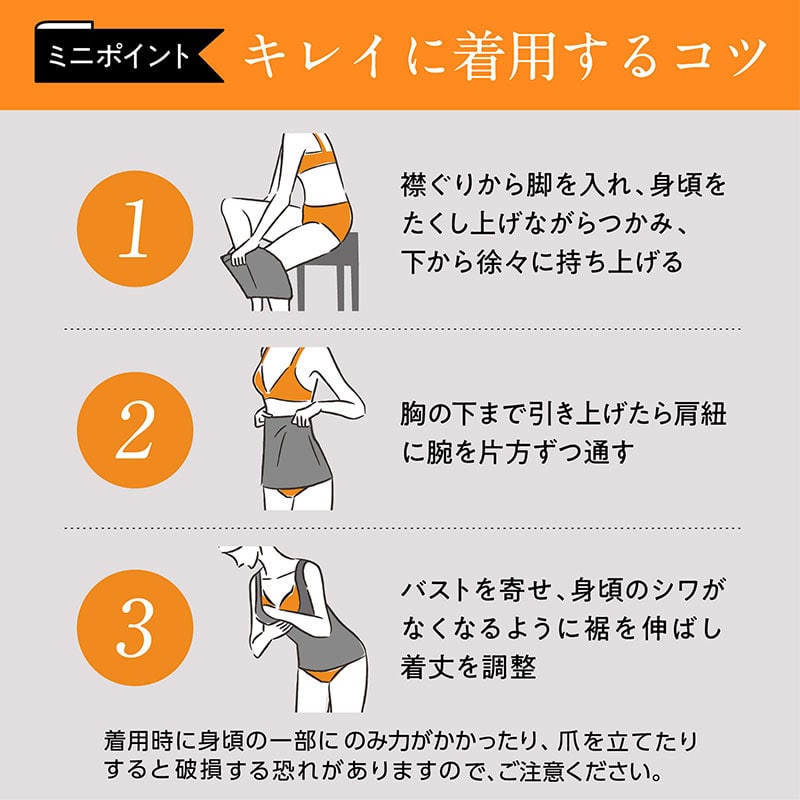 ミニポイント キレイに着用するコツ

1

襟ぐりから脚を入れ、身頃をたくし上げながらつかみ、下から徐々に持ち上げる

2

胸の下まで引き上げたら肩紐に腕を片方ずつ通す

3

バストを寄せ、身頃のシワがなくなるように裾を伸ばし着丈を調整

着用時に身頃の一部にのみ力がかかったり、爪を立てたりすると破損する恐れがありますので、ご注意ください。